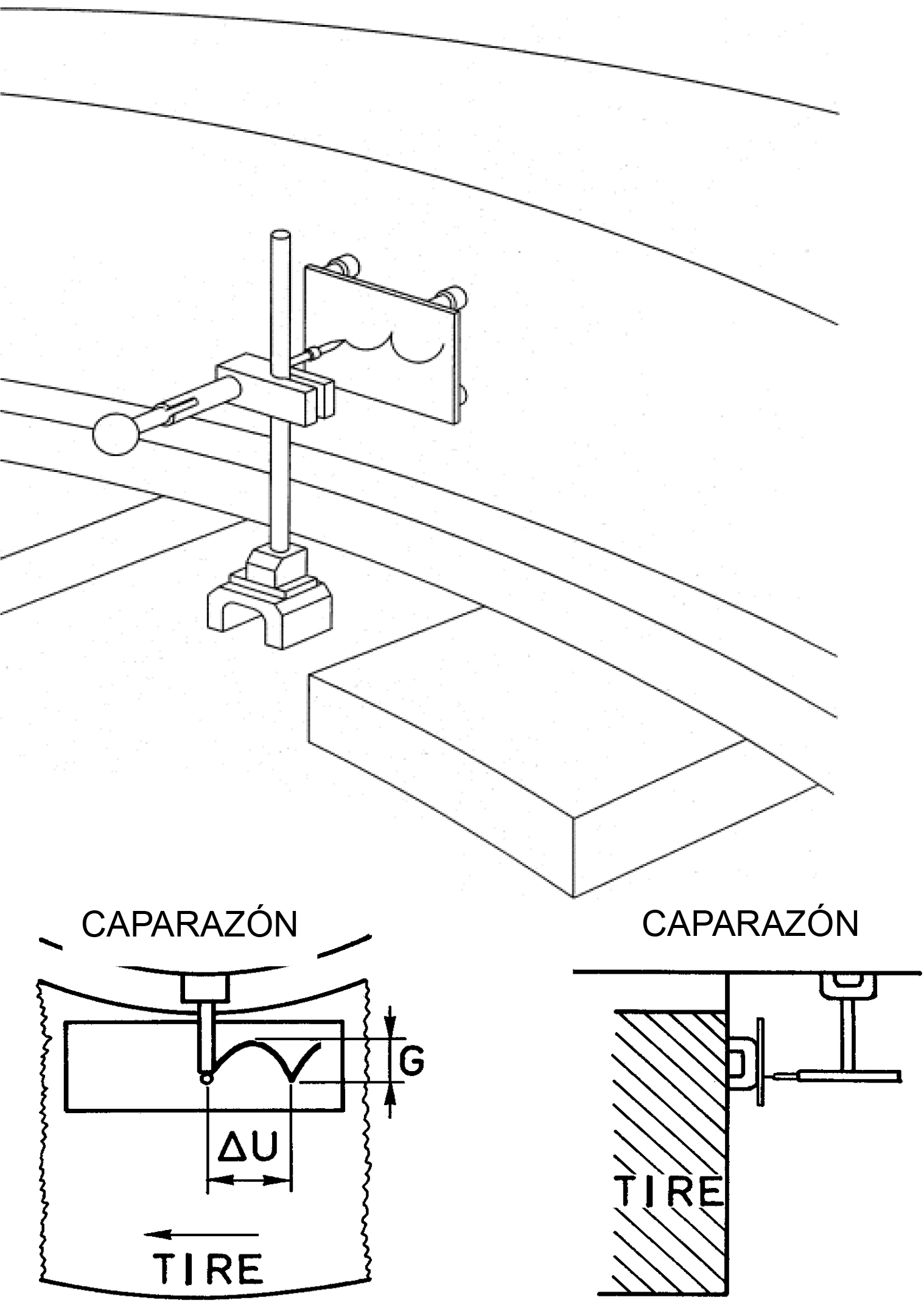 CAPARAZÓN

G

$\Delta U$

TIRE

CAPARAZÓN

TIRE